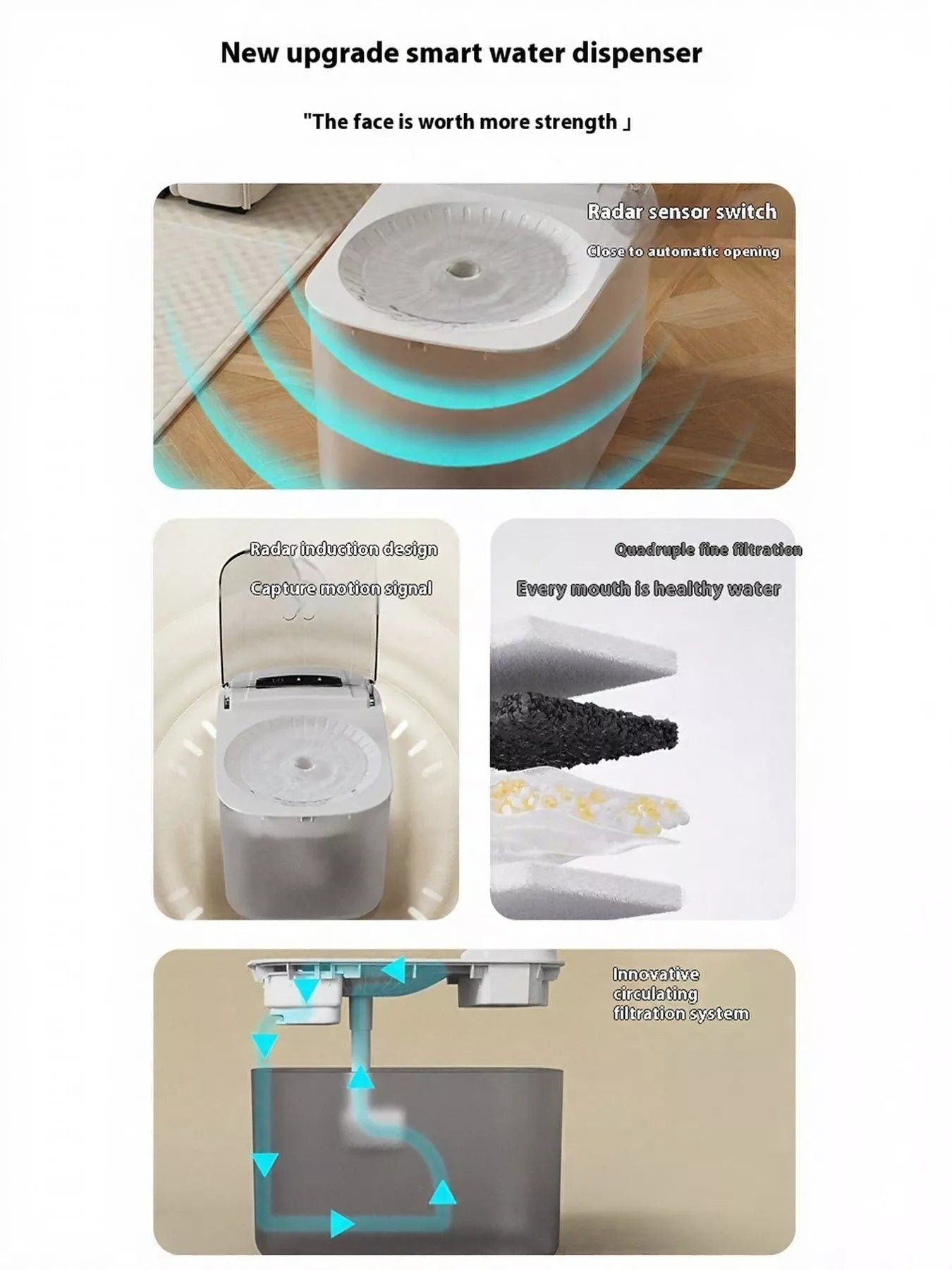 New upgrade smart water dispenser

"The face is worth more strength 」

Radar sensor switch

Close to automatic opening

Radar induction design

Capture motion signal

Quadruple fine filtration

Every mouth is healthy water

Innovative circulating filtration system